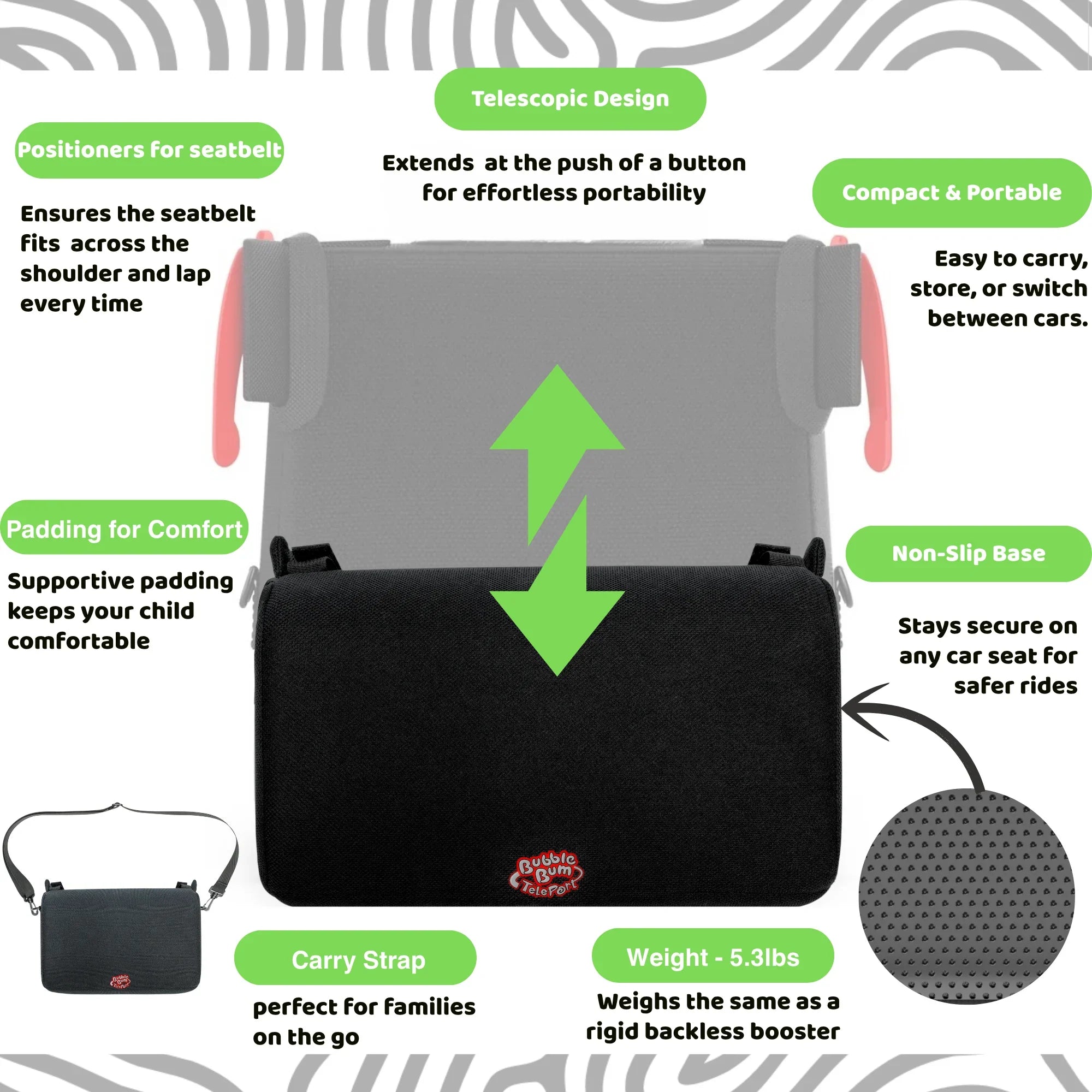 Telescopic Design

Extends at the push of a button for effortless portability

Positioners for seatbelt

Ensures the seatbelt fits across the shoulder and lap every time

Compact & Portable

Easy to carry, store, or switch between cars.

Padding for Comfort

Supportive padding keeps your child comfortable

Non-Slip Base

Stays secure on any car seat for safer rides

Bubble Bum Teleport

Bubble Bum Teleport

Carry Strap

perfect for families on the go

Weight - 5.3lbs

Weighs the same as a rigid backless booster